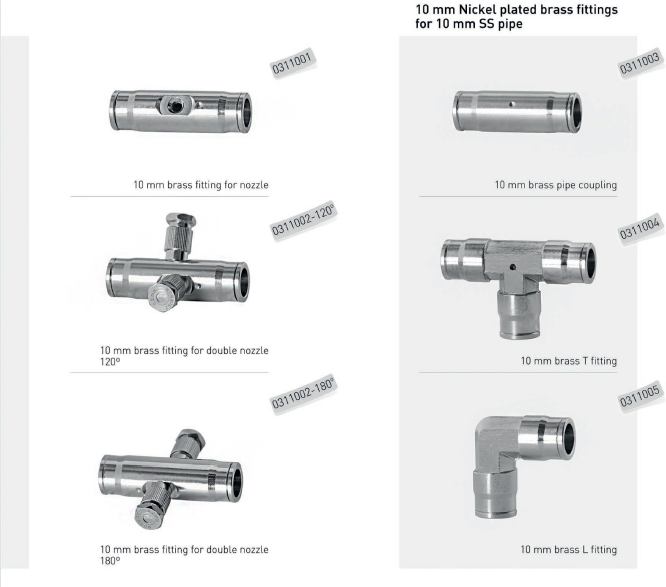 10 mm Nickel plated brass fittings for 10 mm SS pipe

0311001

10 mm brass fitting for nozzle

0311002-120°

10 mm brass fitting for double nozzle 120°

0311002-180°

10 mm brass fitting for double nozzle 180°

0311003

10 mm brass pipe coupling

0311004

10 mm brass T fitting

0311005

10 mm brass L fitting