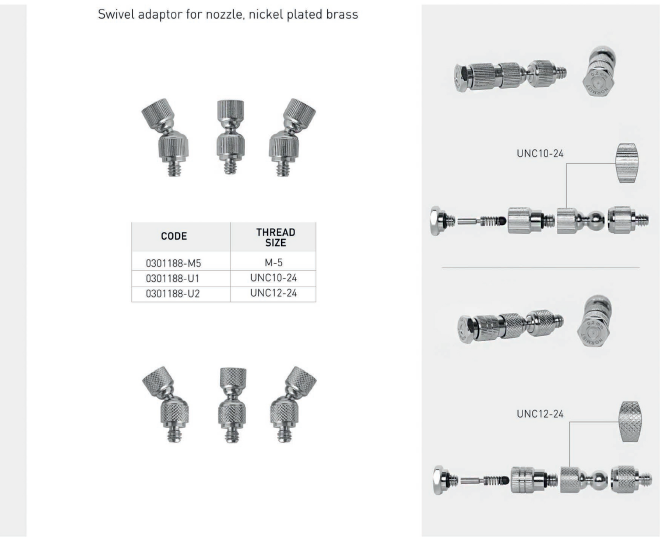 Swivel adaptor for nozzle, nickel plated brass

| CODE | THREAD SIZE |
|---|---|
| 0301188-M5 | M-5 |
| 0301188-U1 | UNC10-24 |
| 0301188-U2 | UNC12-24 |

UNC10-24

UNC12-24